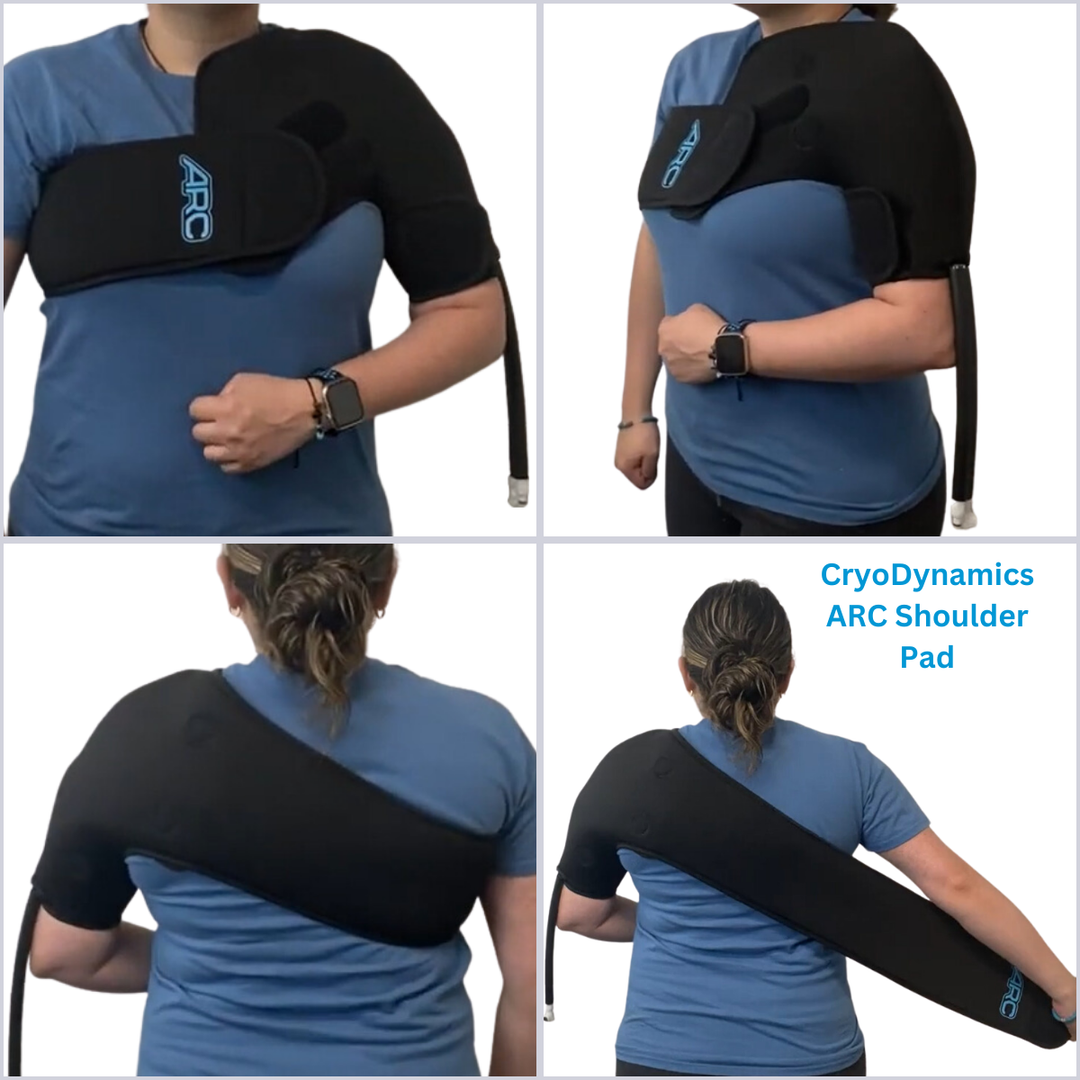 ARC

ARC

CryoDynamics ARC Shoulder Pad

ARC