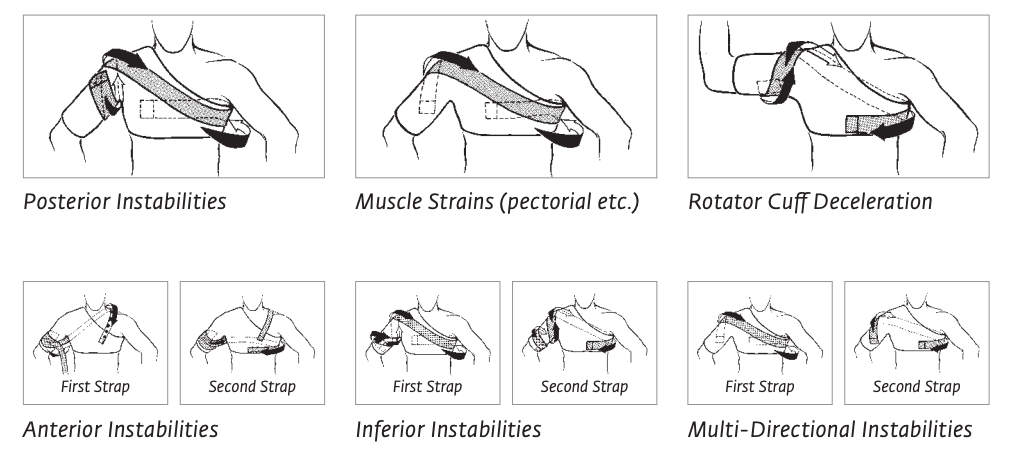 Posterior Instabilities

Muscle Strains (pectorial etc.)

Rotator Cuff Deceleration

First Strap

Second Strap

Anterior Instabilities

First Strap

Second Strap

Inferior Instabilities

First Strap

Second Strap

Multi-Directional Instabilities