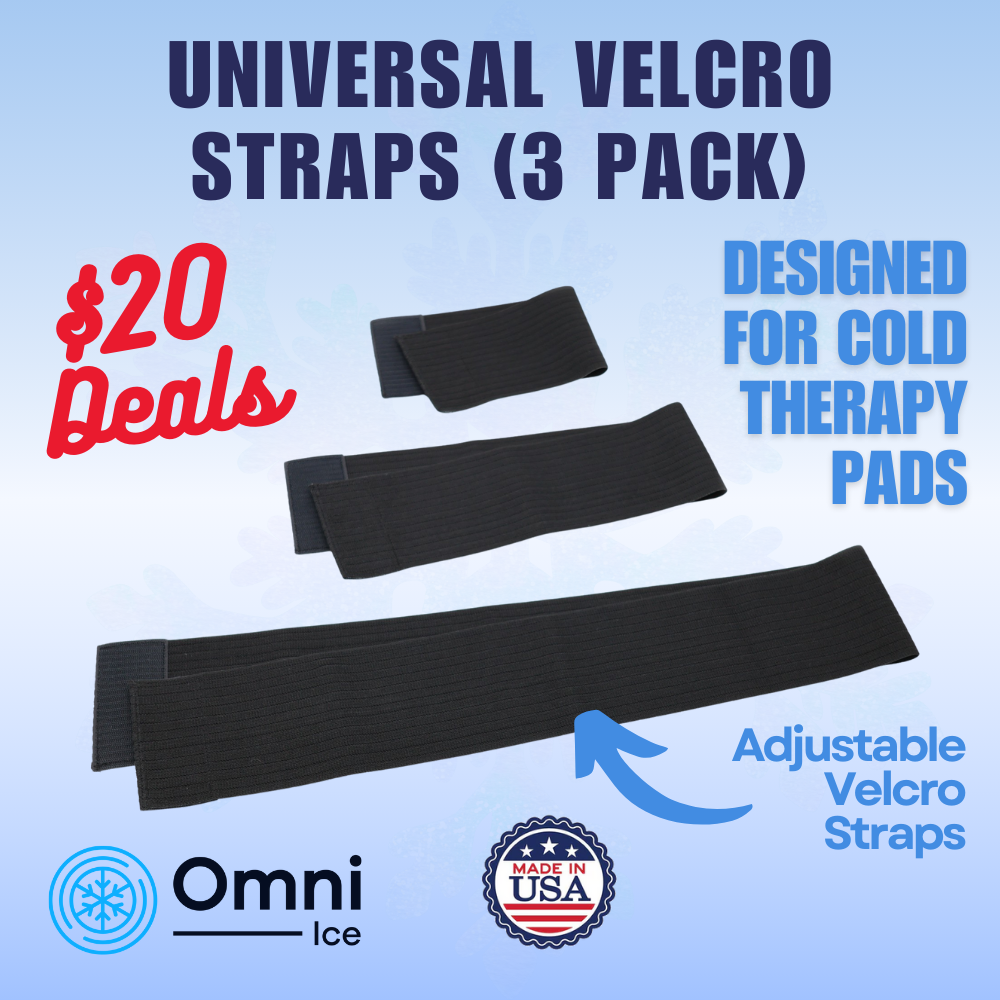 UNIVERSAL VELCRO STRAPS (3 PACK)

$20 Deals

DESIGNED FOR COLD THERAPY PADS

Adjustable Velcro Straps

Omni Ice

MADE IN USA