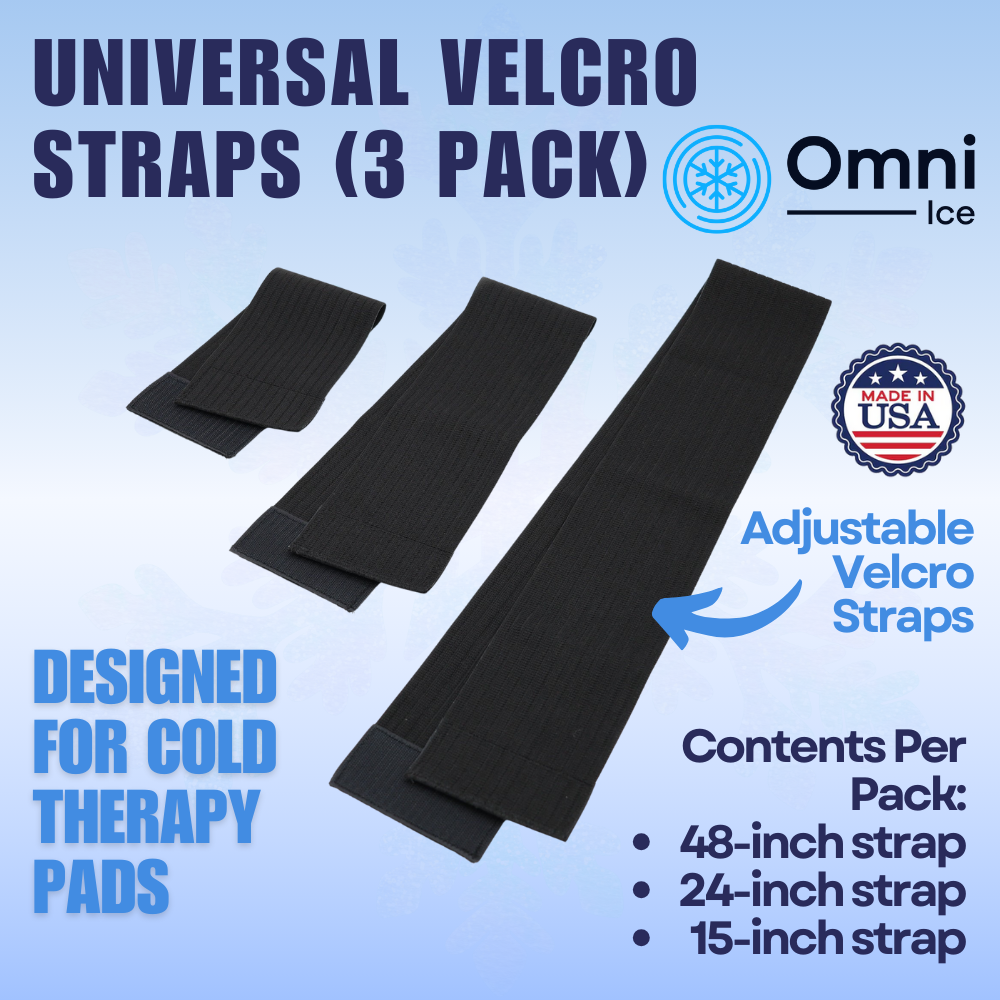 UNIVERSAL VELCRO STRAPS (3 PACK)

Omni
Ice

MADE IN USA

Adjustable Velcro Straps

DESIGNED FOR COLD THERAPY PADS

Contents Per Pack:
• 48-inch strap
• 24-inch strap
• 15-inch strap